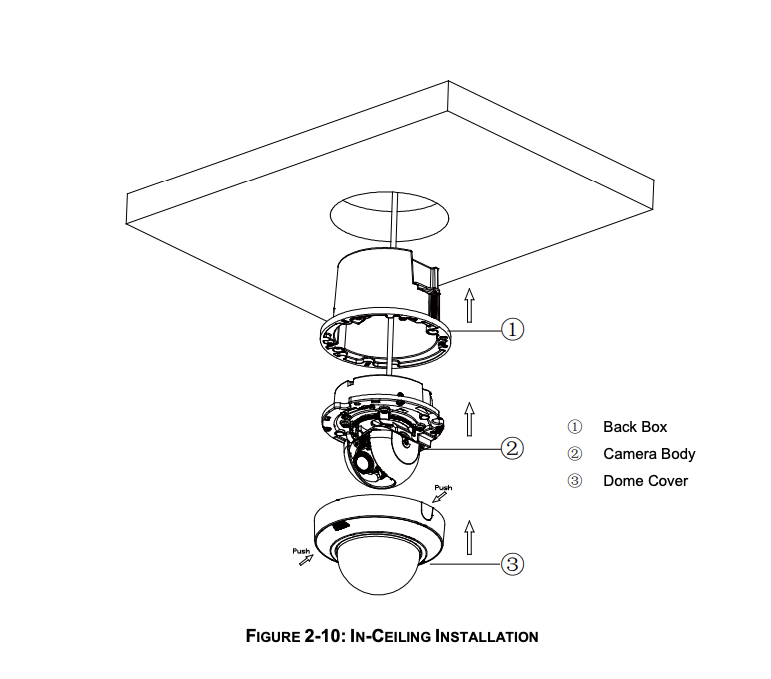 ①

②

Push

Push

③

① Back Box
② Camera Body
③ Dome Cover

FIGURE 2-10: IN-CEILING INSTALLATION