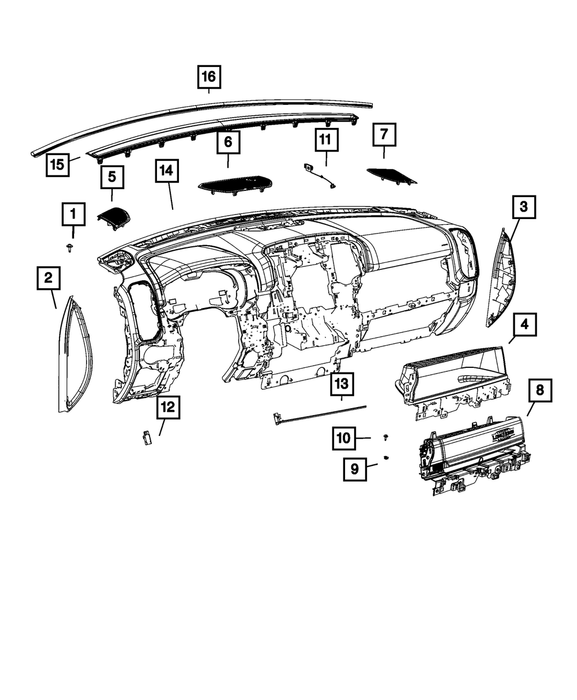 16
15
6
11
7
5
14
1
3
2
4
13
8
12
10
9